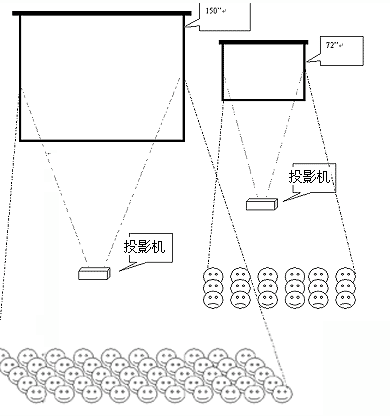 150"

72"

投影机

投影机