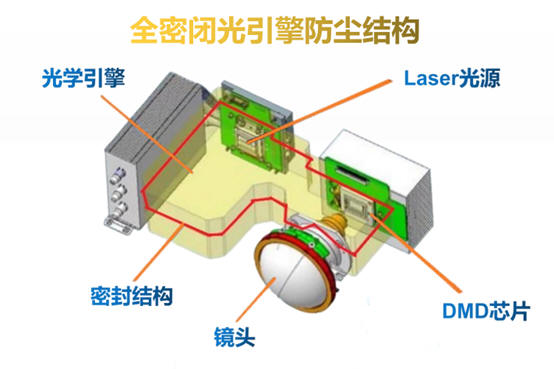 全密闭光引擎防尘结构

光学引擎

Laser光源

密封结构

镜头

DMD芯片